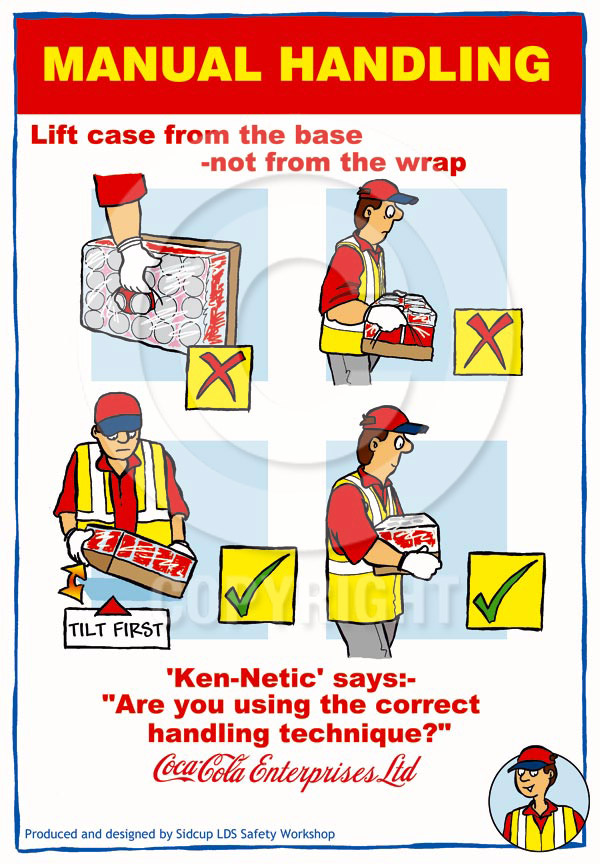 MANUAL HANDLING

Lift case from the base
-not from the wrap

TILT FIRST

COPYRIGHT

'Ken-Netic' says:-
"Are you using the correct handling technique?"

Coca-Cola Enterprises Ltd

Produced and designed by Sidcup LDS Safety Workshop